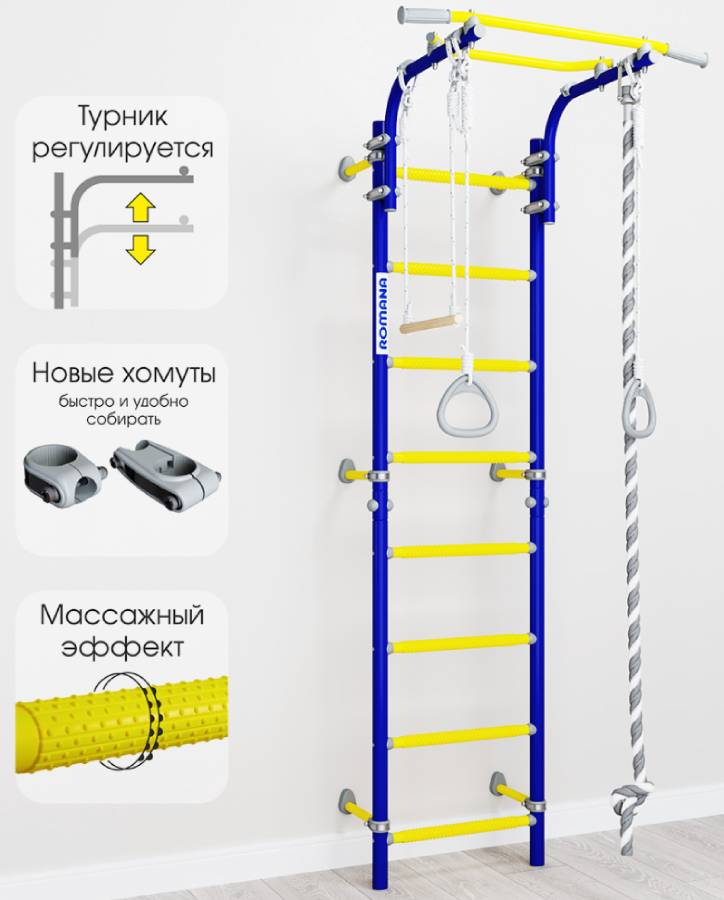 Турник регулируется

Новые хомуты
быстро и удобно собирать

Массажный эффект

ROMANA