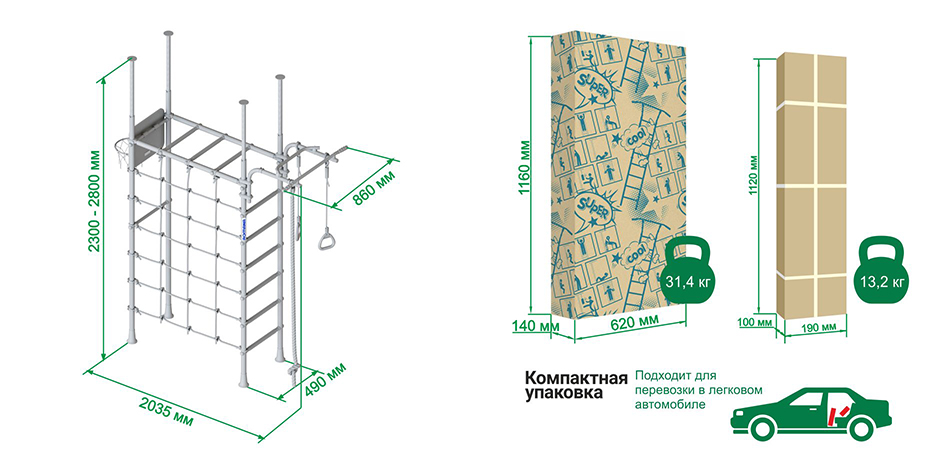 2300 - 2800 мм
860 мм
490 мм
2035 мм
1160 мм
SUPER
cool
SUPER
cool
31,4 кг
140 мм
620 мм
1120 мм
13,2 кг
100 мм
190 мм
Компактная упаковка
Подходит для перевозки в легковом автомобиле