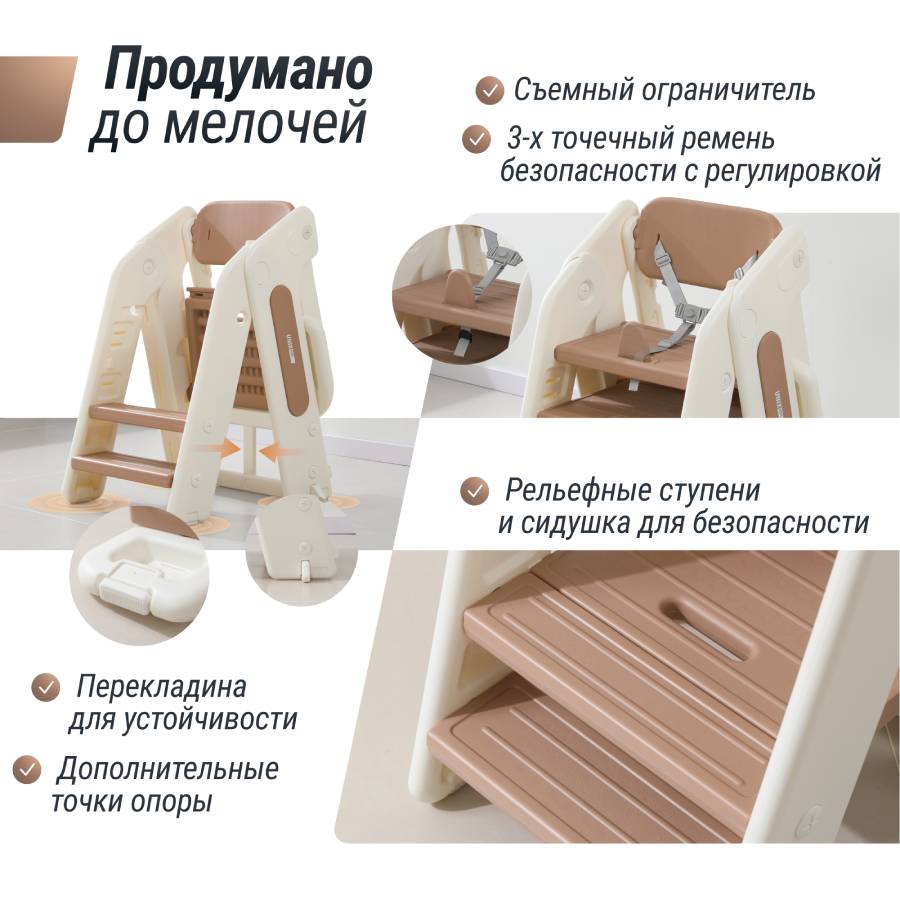 Продумано до мелочей

Съемный ограничитель

3-х точечный ремень безопасности с регулировкой

Рельефные ступени и сидушка для безопасности

Перекладина для устойчивости

Дополнительные точки опоры