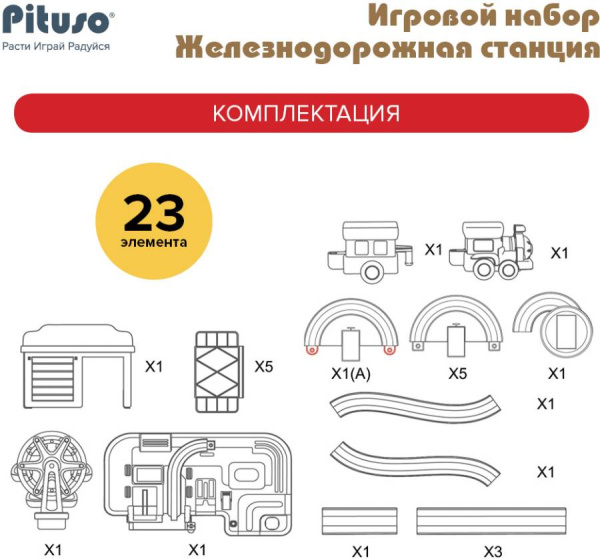 Pituso®
Расти Играй Радуйся

Игровой набор
Железнодорожная станция

КОМПЛЕКТАЦИЯ

23
элемента

X1
X1
X1
X5
X1(A)
X5
X1
X1
X1
X1
X1
X1
X3