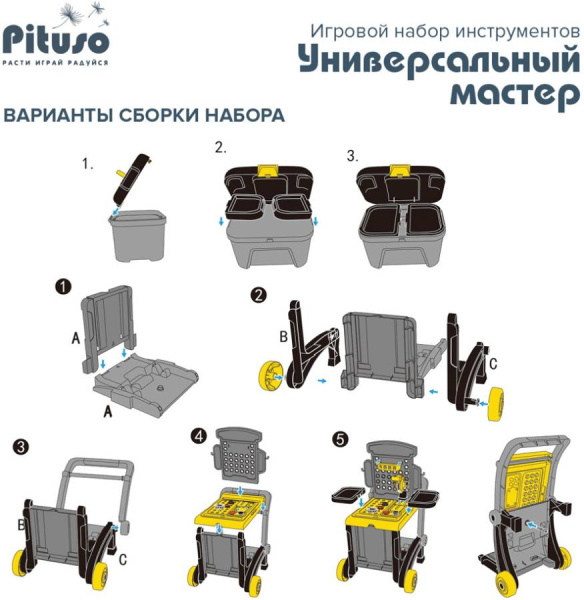 Pituso
РАСТИ ИГРАЙ РАДУЙСЯ

Игровой набор инструментов
Универсальный мастер

ВАРИАНТЫ СБОРКИ НАБОРА

1.

2.

3.

1

A

A

2

B

C

3

B

C

4

5