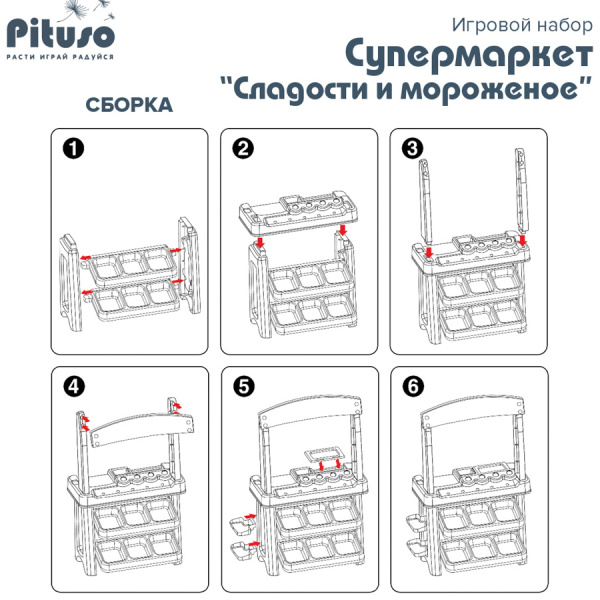 Pituso
РАСТИ ИГРАЙ РАДУЙСЯ

Игровой набор
Супермаркет
"Сладости и мороженое"

СБОРКА

1

2

3

4

5

6